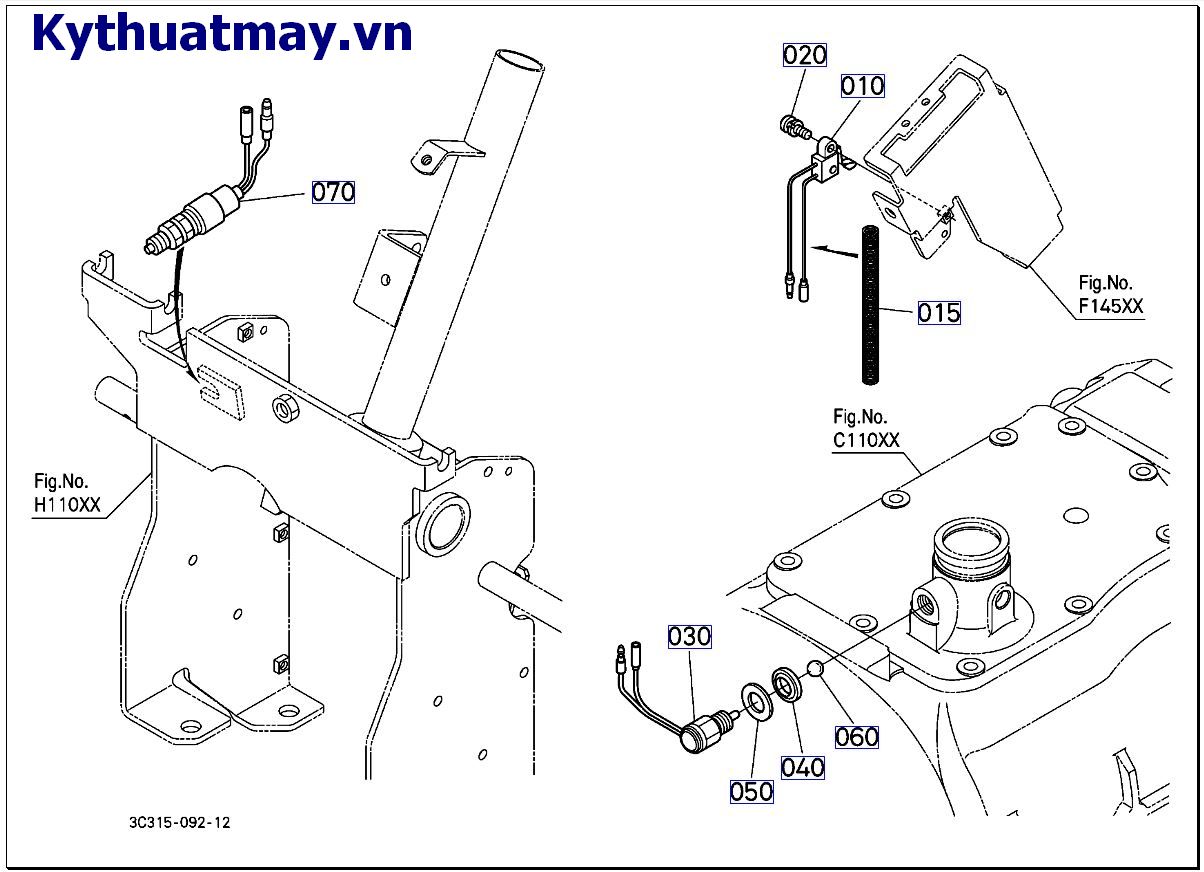 Kythuatmay.vn

070

Fig.No.
H110XX

020
010

015

Fig.No.
F145XX

Fig.No.
C110XX

030

050
040
060

3C315-092-12